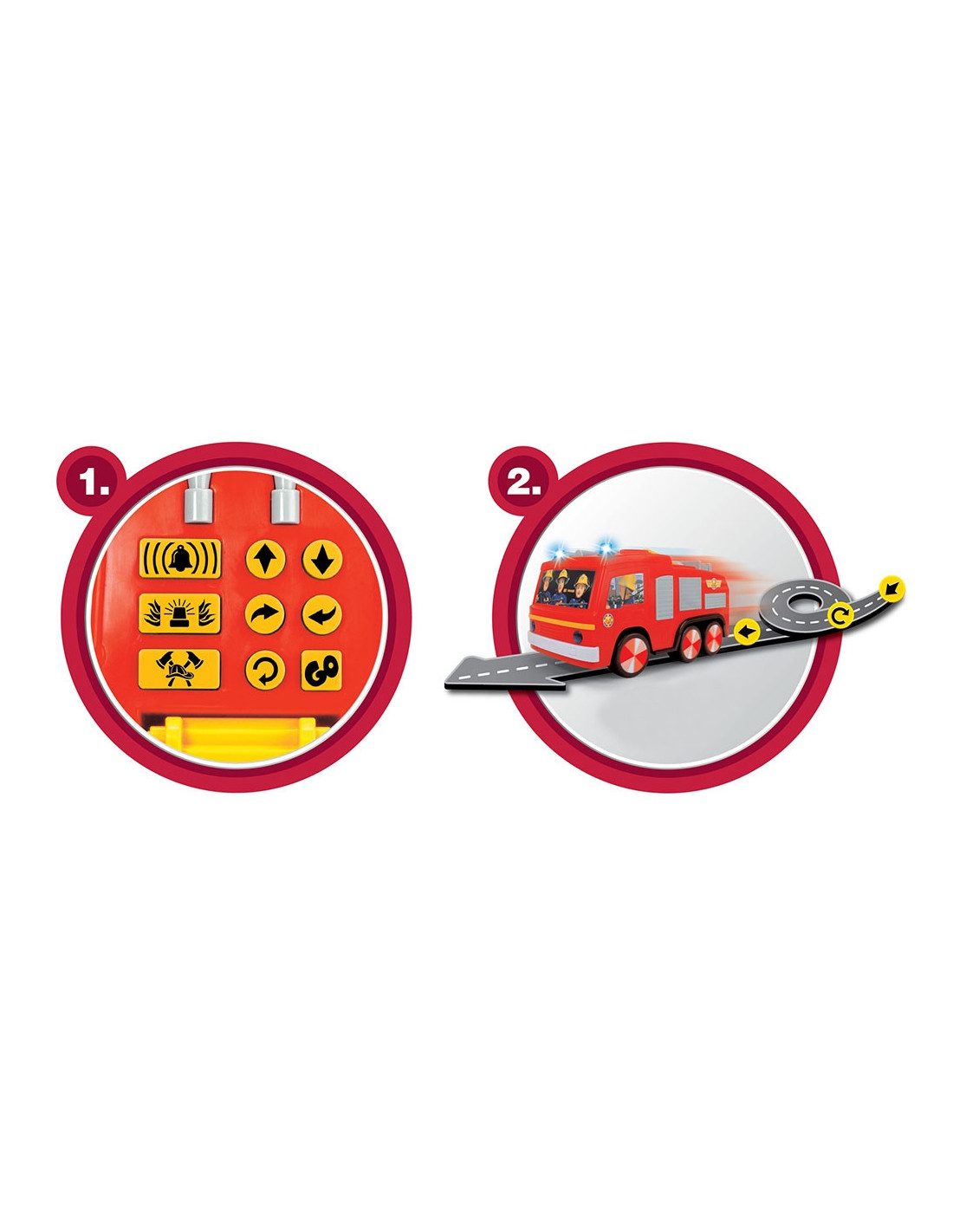 1.

GO

2.